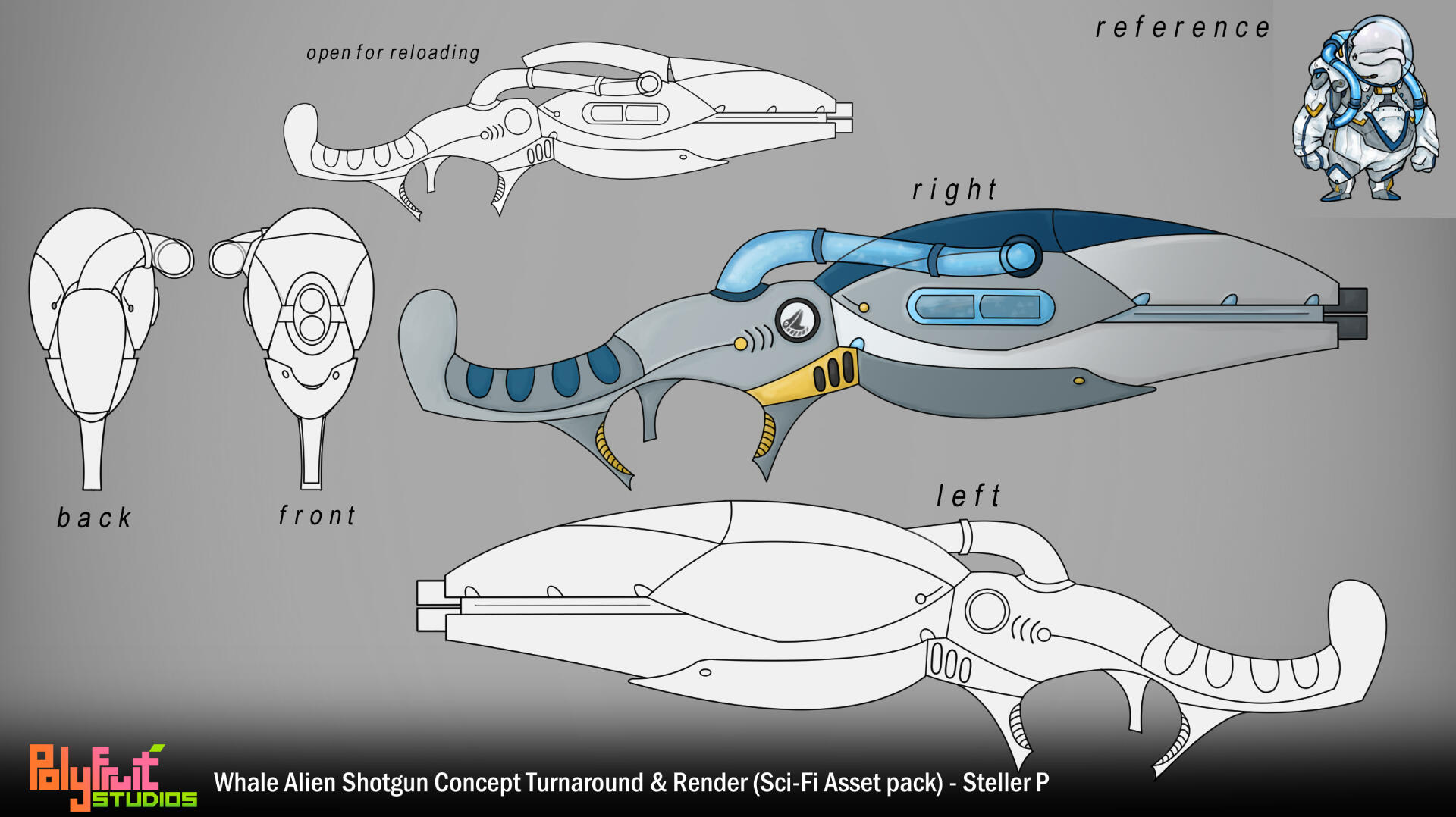 open for reloading

reference

right

back

front

left

PolyFruit STUDIOS

Whale Alien Shotgun Concept Turnaround & Render (Sci-Fi Asset pack) - Steller P